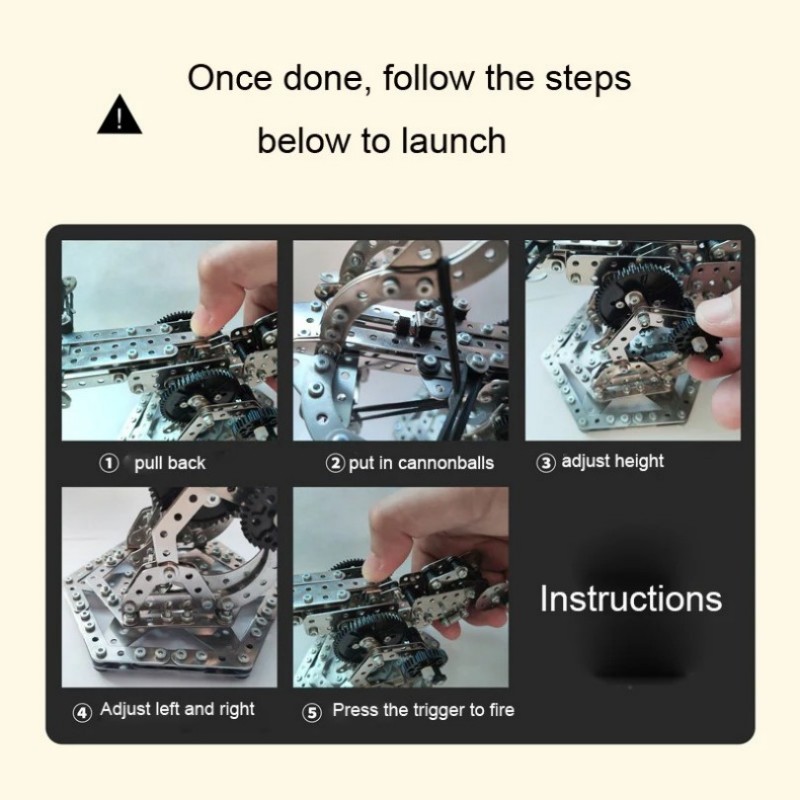 Once done, follow the steps below to launch

① pull back

② put in cannonballs

③ adjust height

④ Adjust left and right

⑤ Press the trigger to fire

Instructions